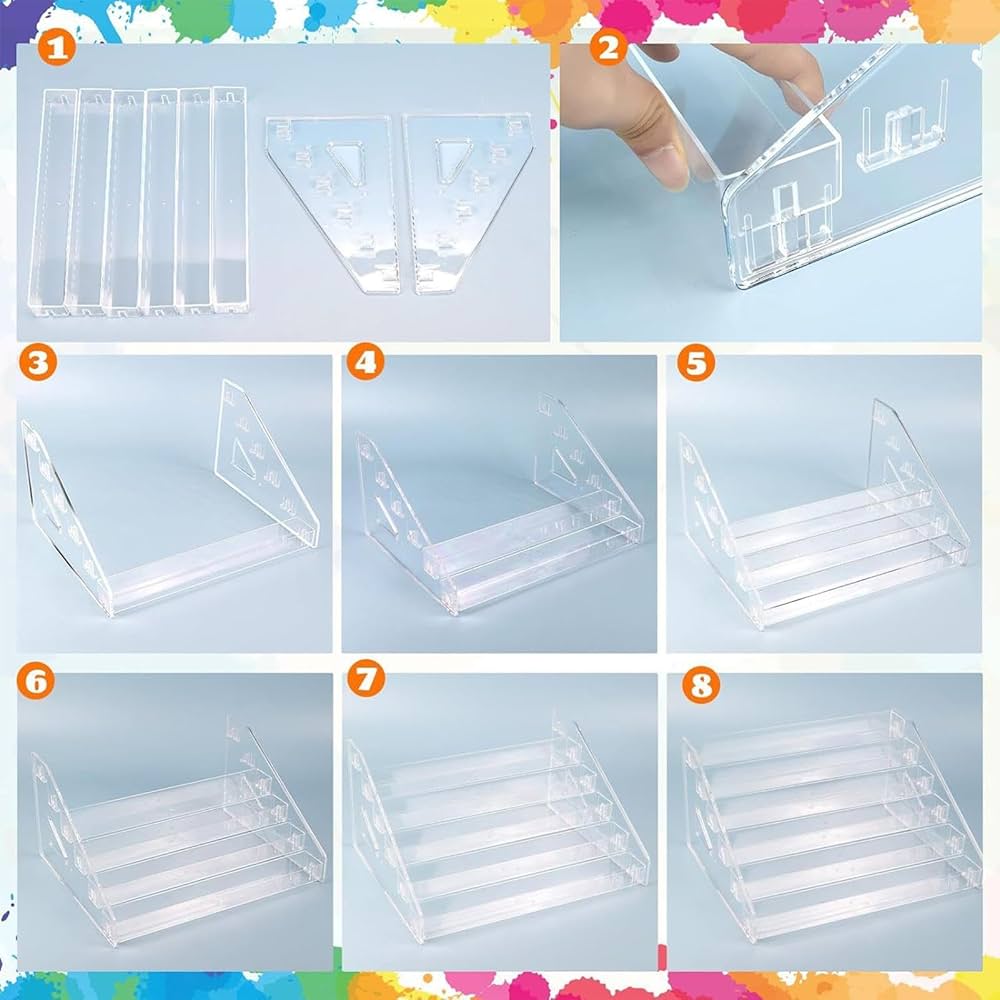 1

2

3

4

5

6

7

8